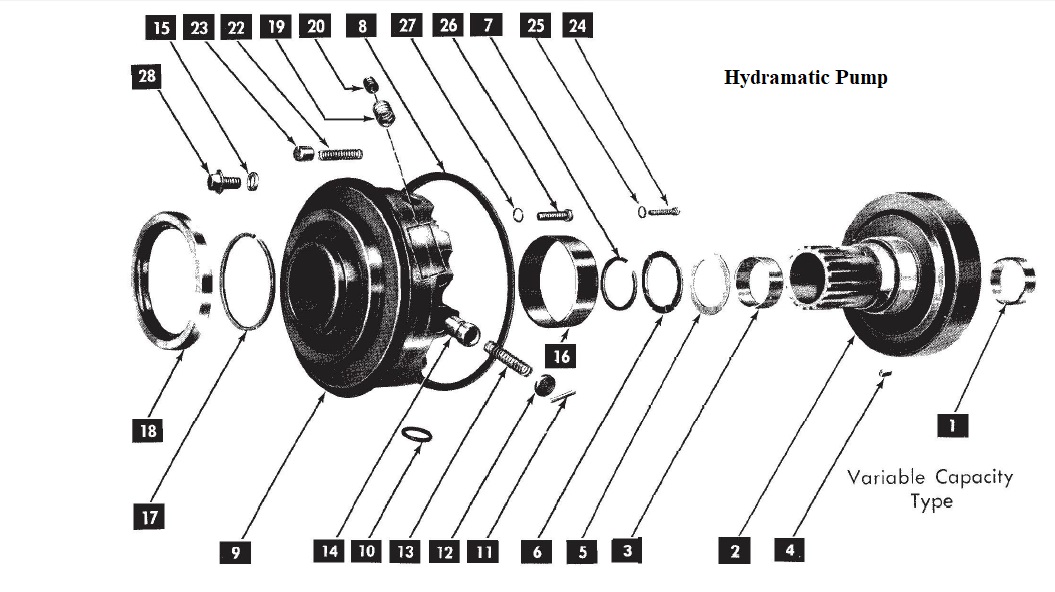 15 23 22 19 20 8 27 26 7 25 24

Hydramatic Pump

28

16

18

1

Variable Capacity Type

17

9 14 10 13 12 11 6 5 3 2 4